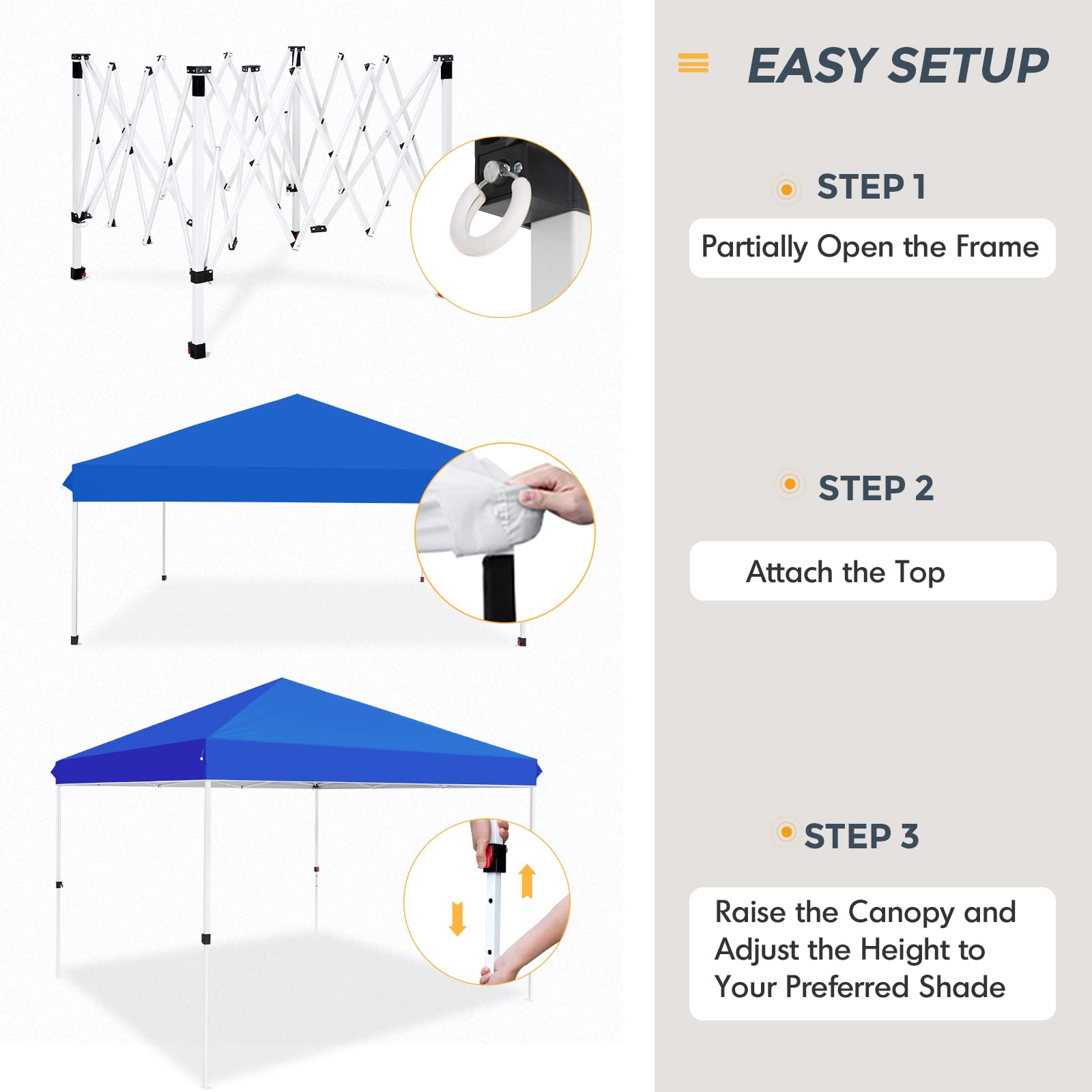 EASY SETUP

STEP 1

Partially Open the Frame

STEP 2

Attach the Top

STEP 3

Raise the Canopy and Adjust the Height to Your Preferred Shade