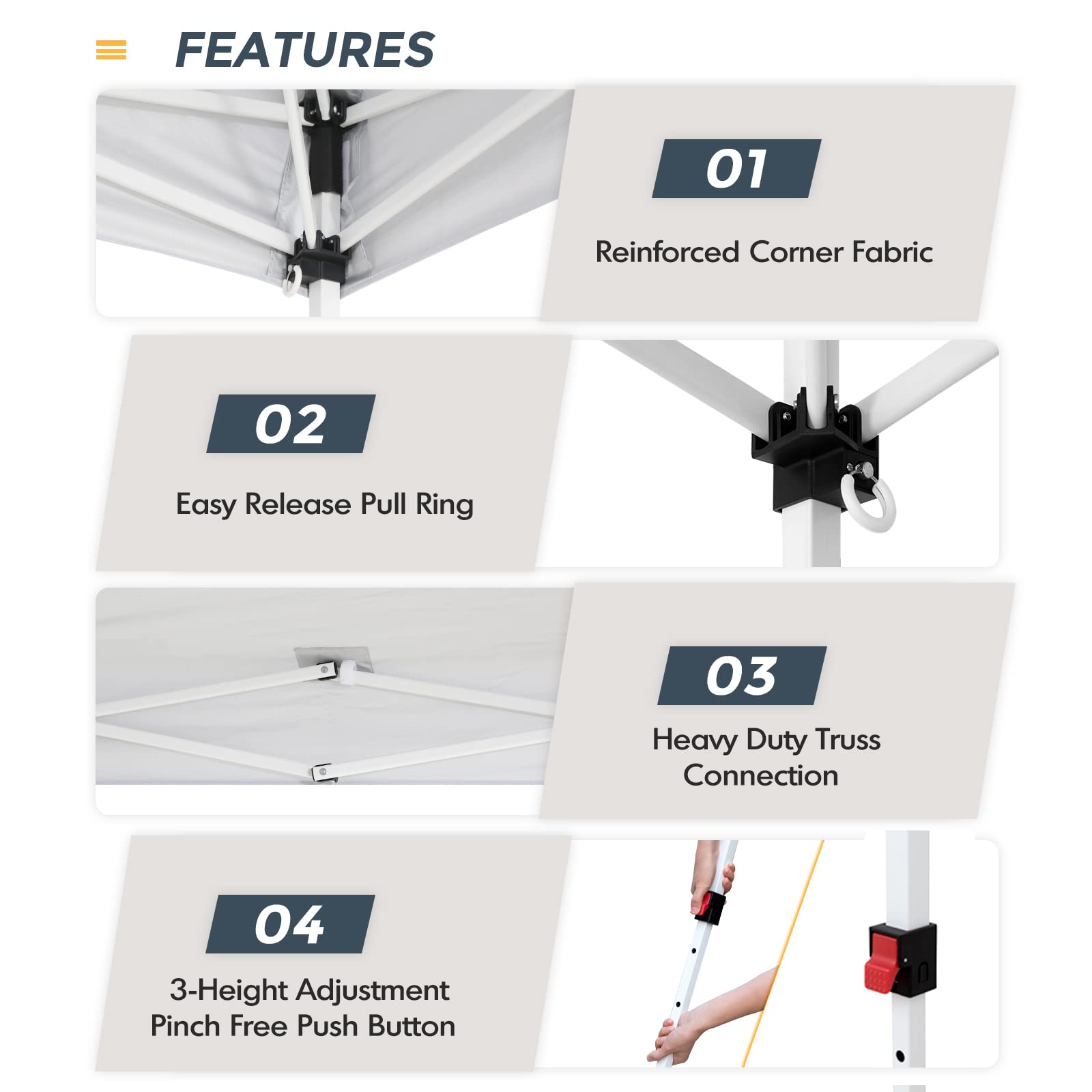 FEATURES

01

Reinforced Corner Fabric

02

Easy Release Pull Ring

03

Heavy Duty Truss Connection

04

3-Height Adjustment Pinch Free Push Button