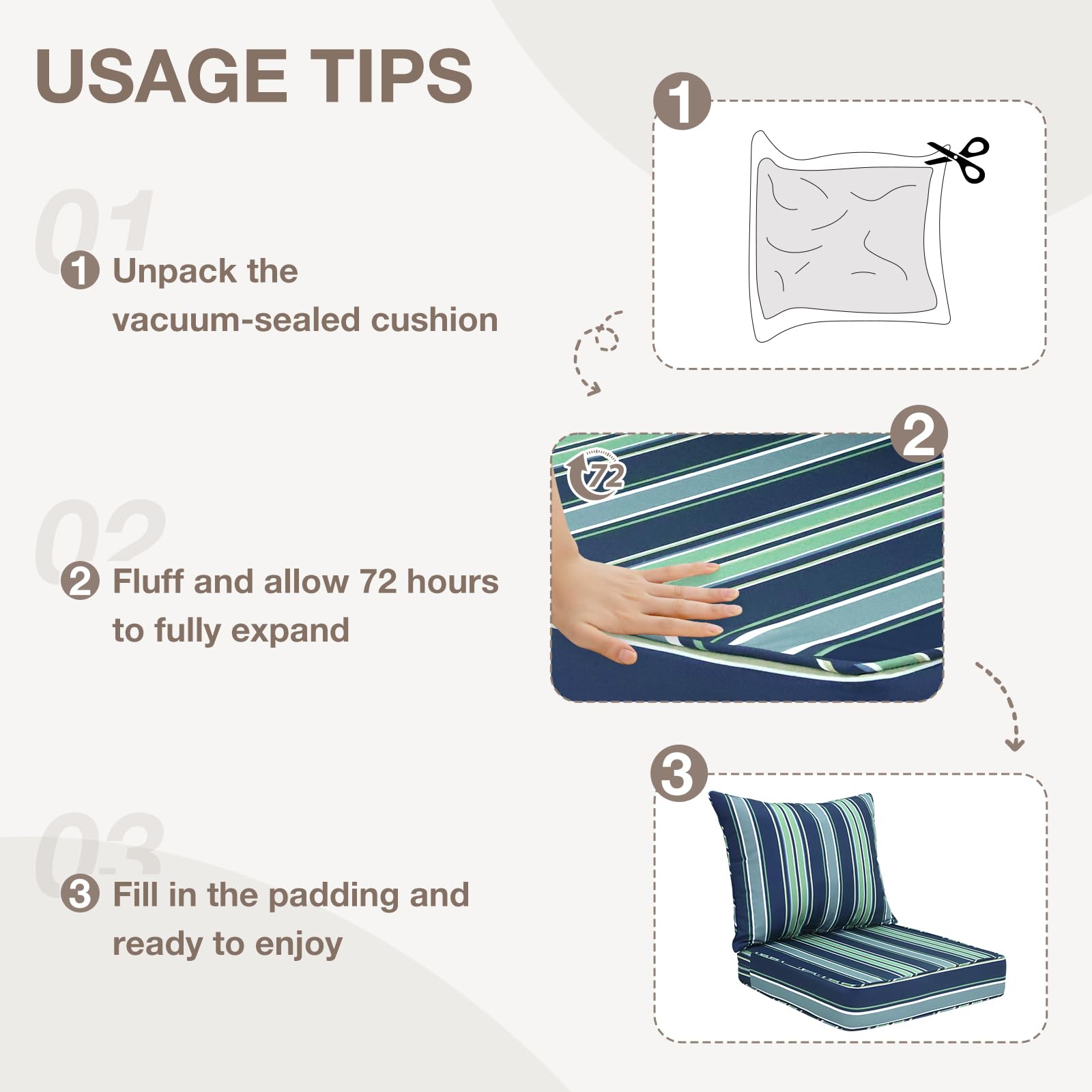 USAGE TIPS

01

1 Unpack the vacuum-sealed cushion

02

2 Fluff and allow 72 hours to fully expand

03

3 Fill in the padding and ready to enjoy

1

2

72

3