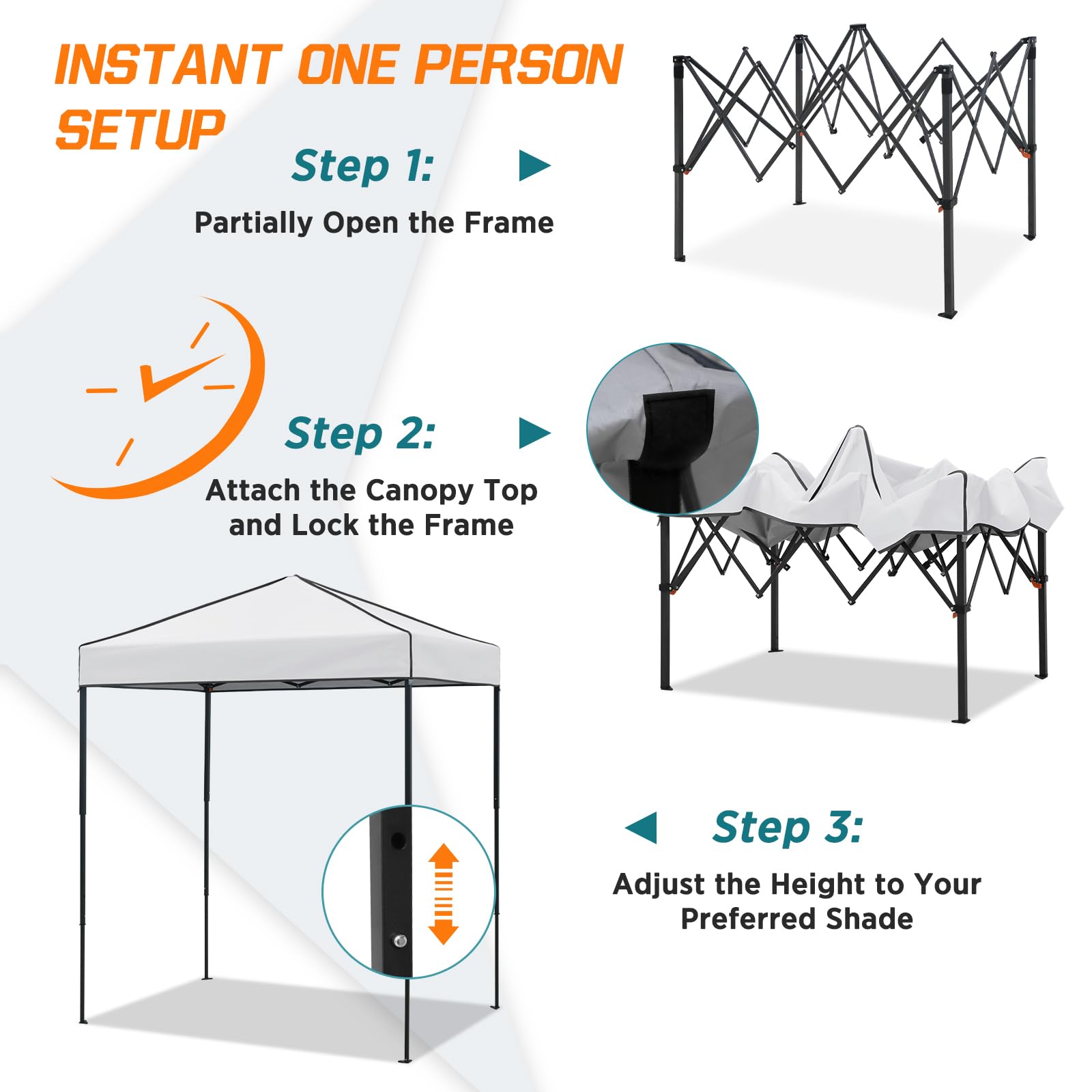 INSTANT ONE PERSON SETUP

Step 1:

Partially Open the Frame

Step 2:

Attach the Canopy Top and Lock the Frame

Step 3:

Adjust the Height to Your Preferred Shade